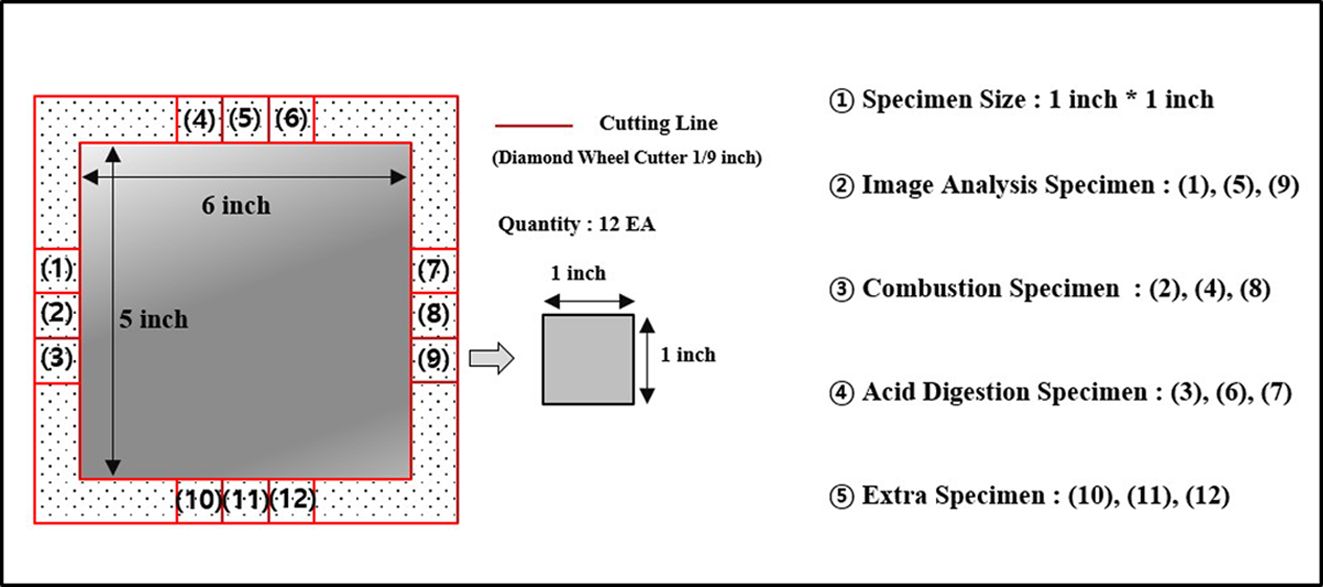 (4) (5) (6)

6 inch

(1)
(2)
(3)

5 inch

(7)
(8)
(9)

(10) (11) (12)

Cutting Line
(Diamond Wheel Cutter 1/9 inch)

Quantity : 12 EA

1 inch

1 inch

① Specimen Size : 1 inch * 1 inch

② Image Analysis Specimen : (1), (5), (9)

③ Combustion Specimen : (2), (4), (8)

④ Acid Digestion Specimen : (3), (6), (7)

⑤ Extra Specimen : (10), (11), (12)