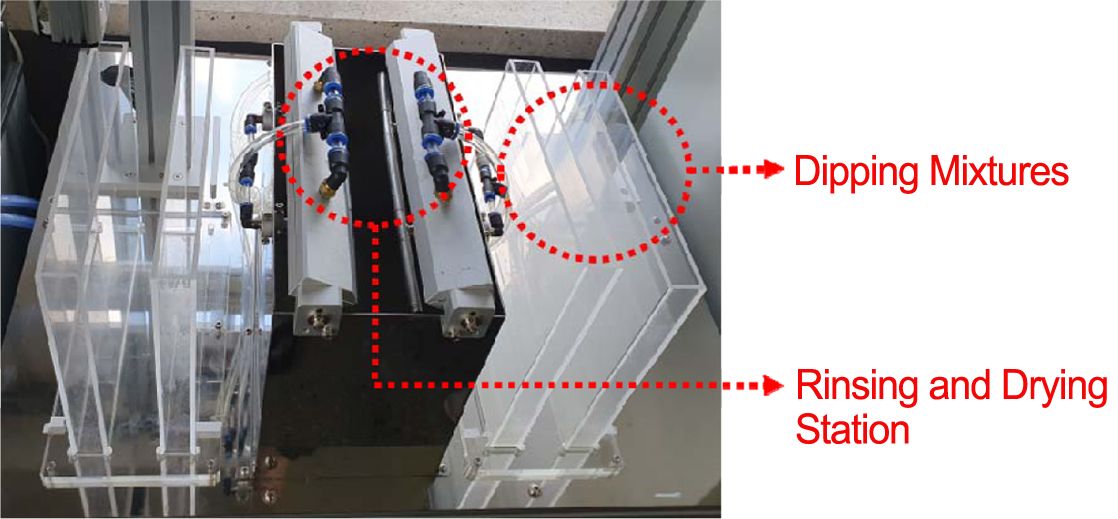 Dipping Mixtures

Rinsing and Drying Station