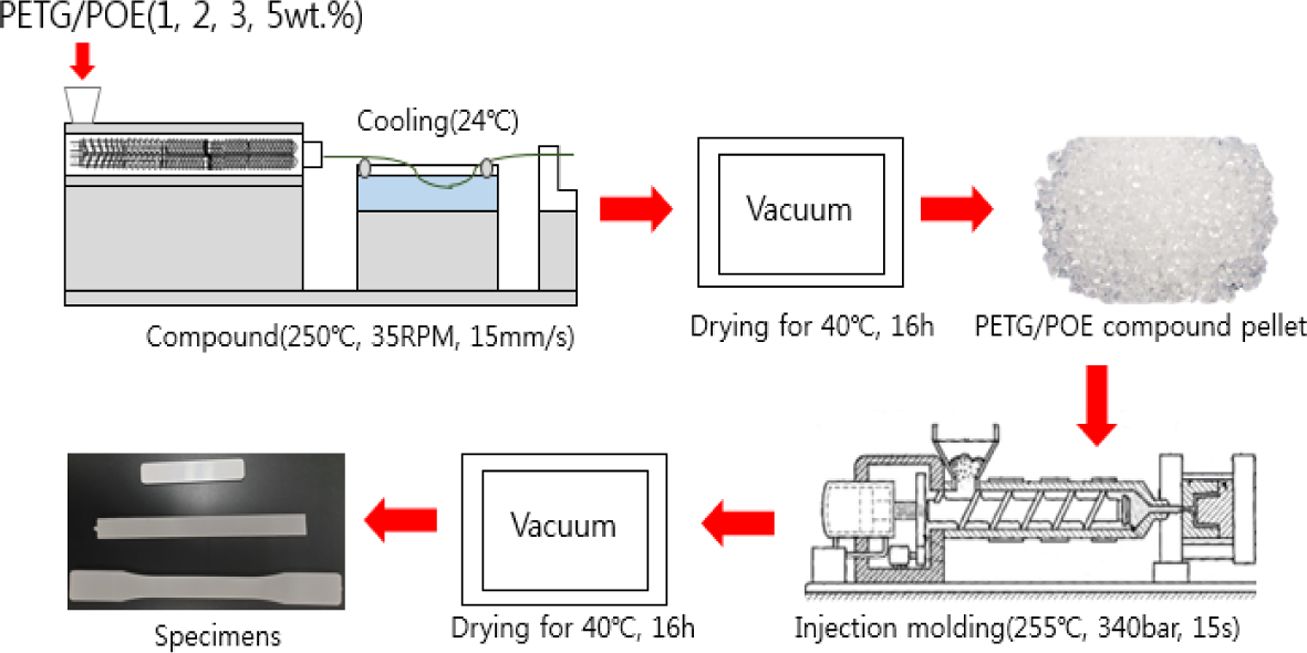 PETG/POE(1, 2, 3, 5wt.%)

Cooling(24℃)

Compound(250℃, 35RPM, 15mm/s)

Vacuum

Drying for 40℃, 16h

PETG/POE compound pellet

Injection molding(255℃, 340bar, 15s)

Vacuum

Drying for 40℃, 16h

Specimens