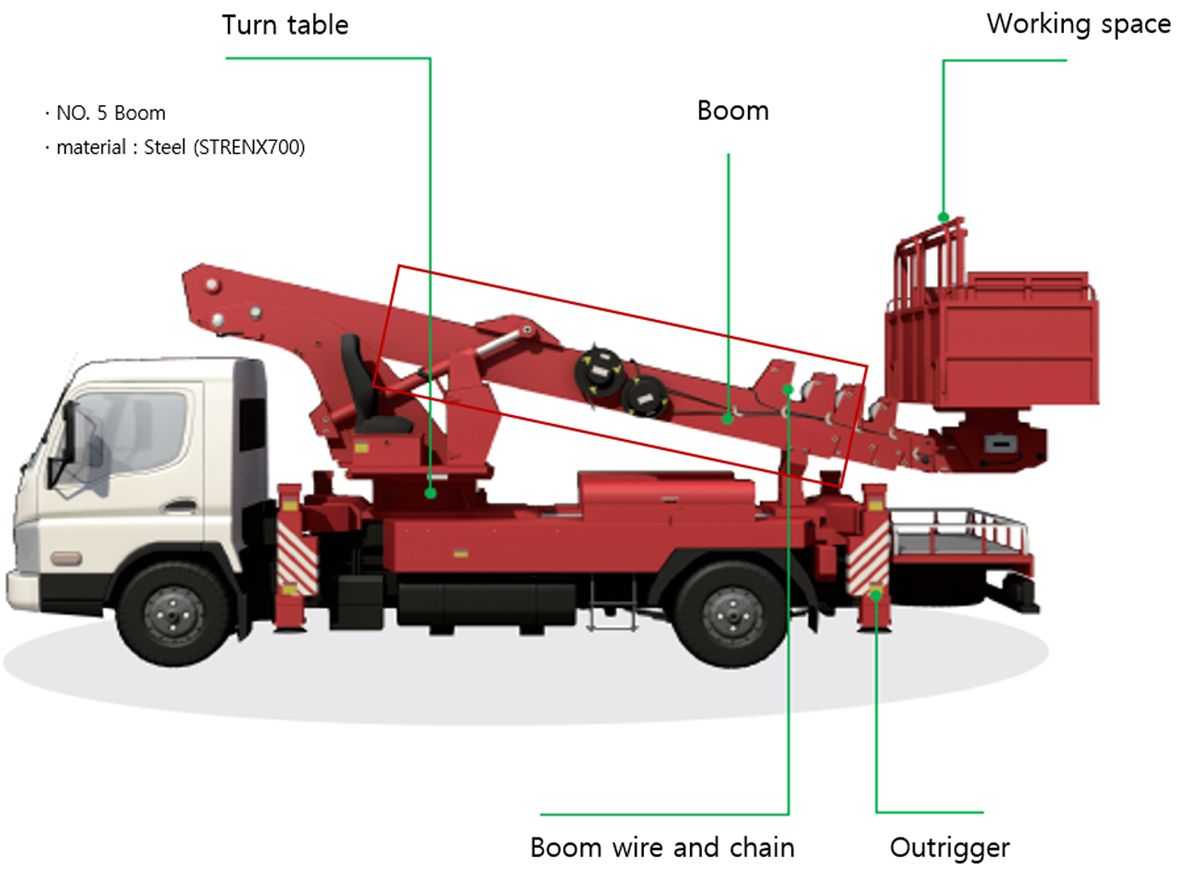 Turn table

Working space

· NO. 5 Boom
· material : Steel (STRENX700)

Boom

Boom wire and chain

Outrigger