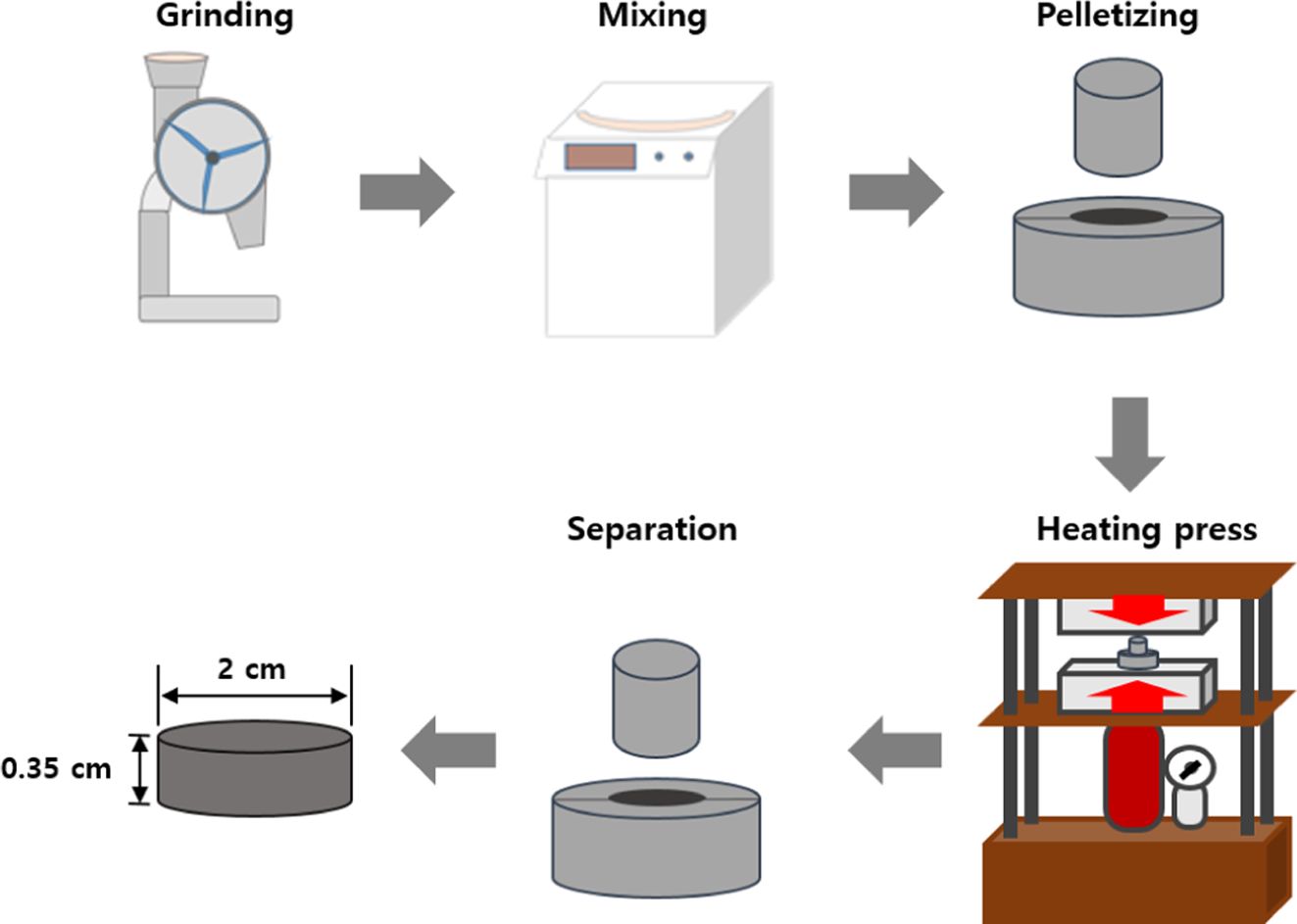 Grinding

Mixing

Pelletizing

Heating press

Separation

2 cm

0.35 cm