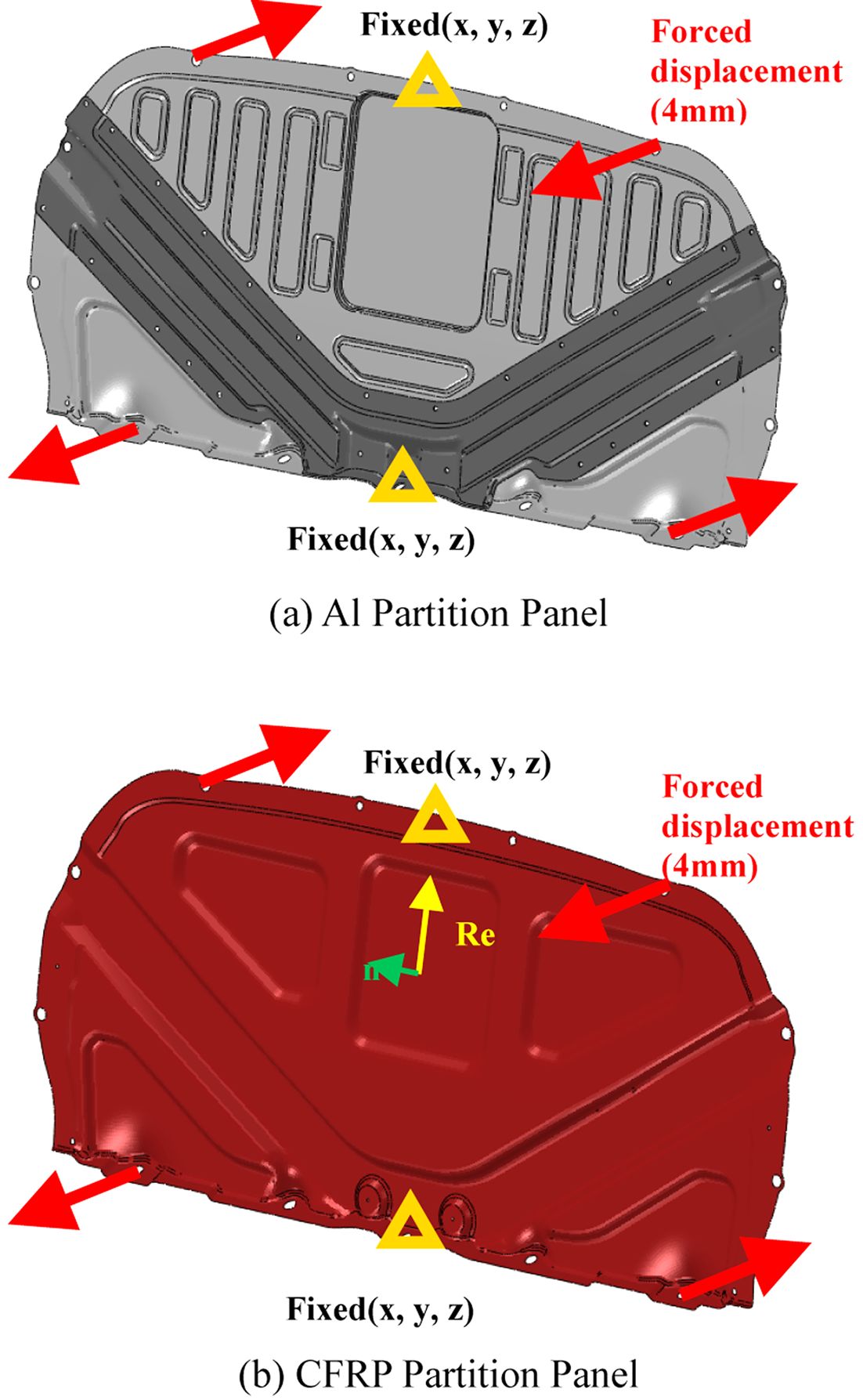 Fixed(x, y, z)

Forced displacement (4mm)

Fixed(x, y, z)

(a) Al Partition Panel

Fixed(x, y, z)

Forced displacement (4mm)

Re

n

Fixed(x, y, z)

(b) CFRP Partition Panel