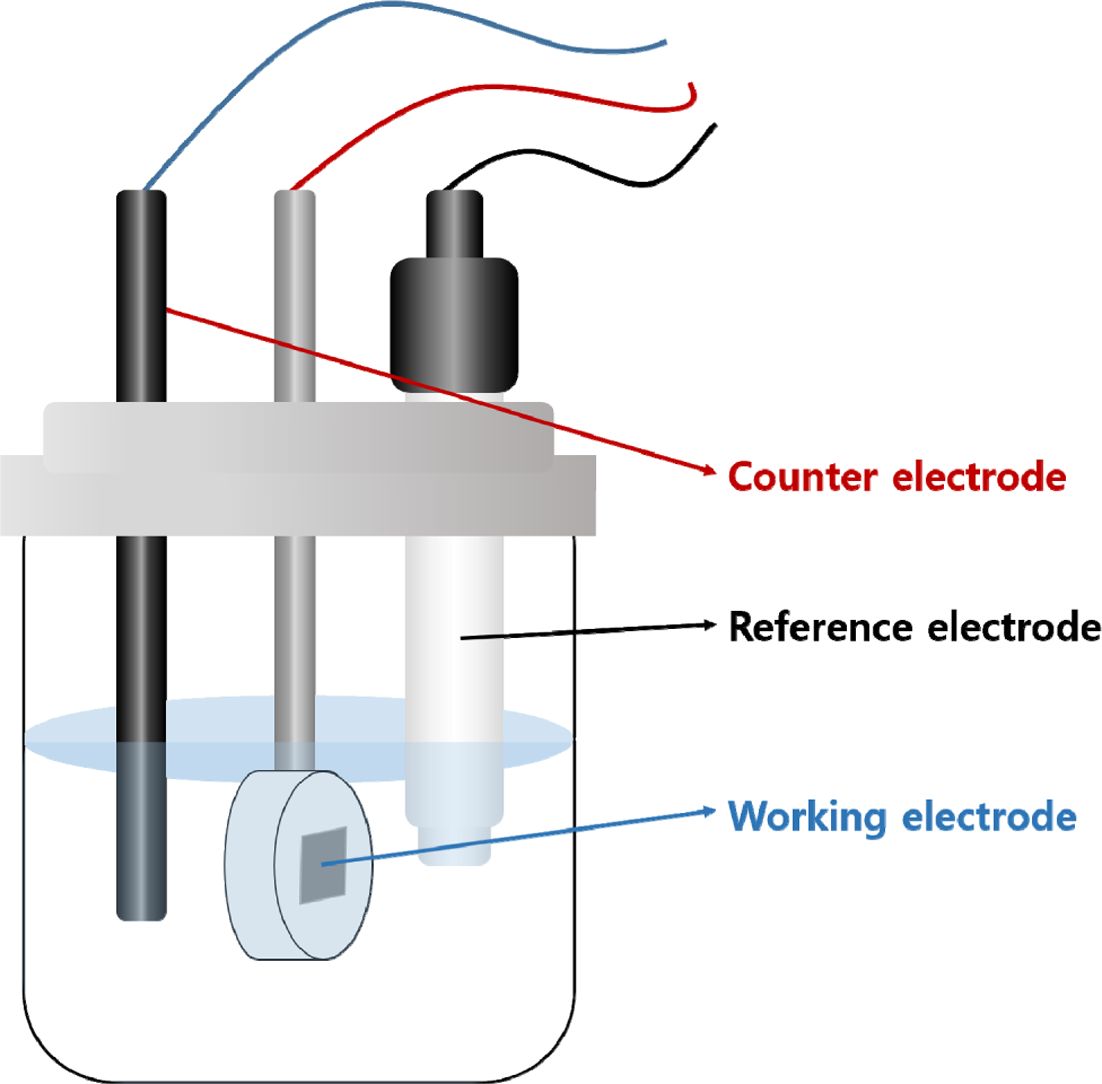 Counter electrode

Reference electrode

Working electrode