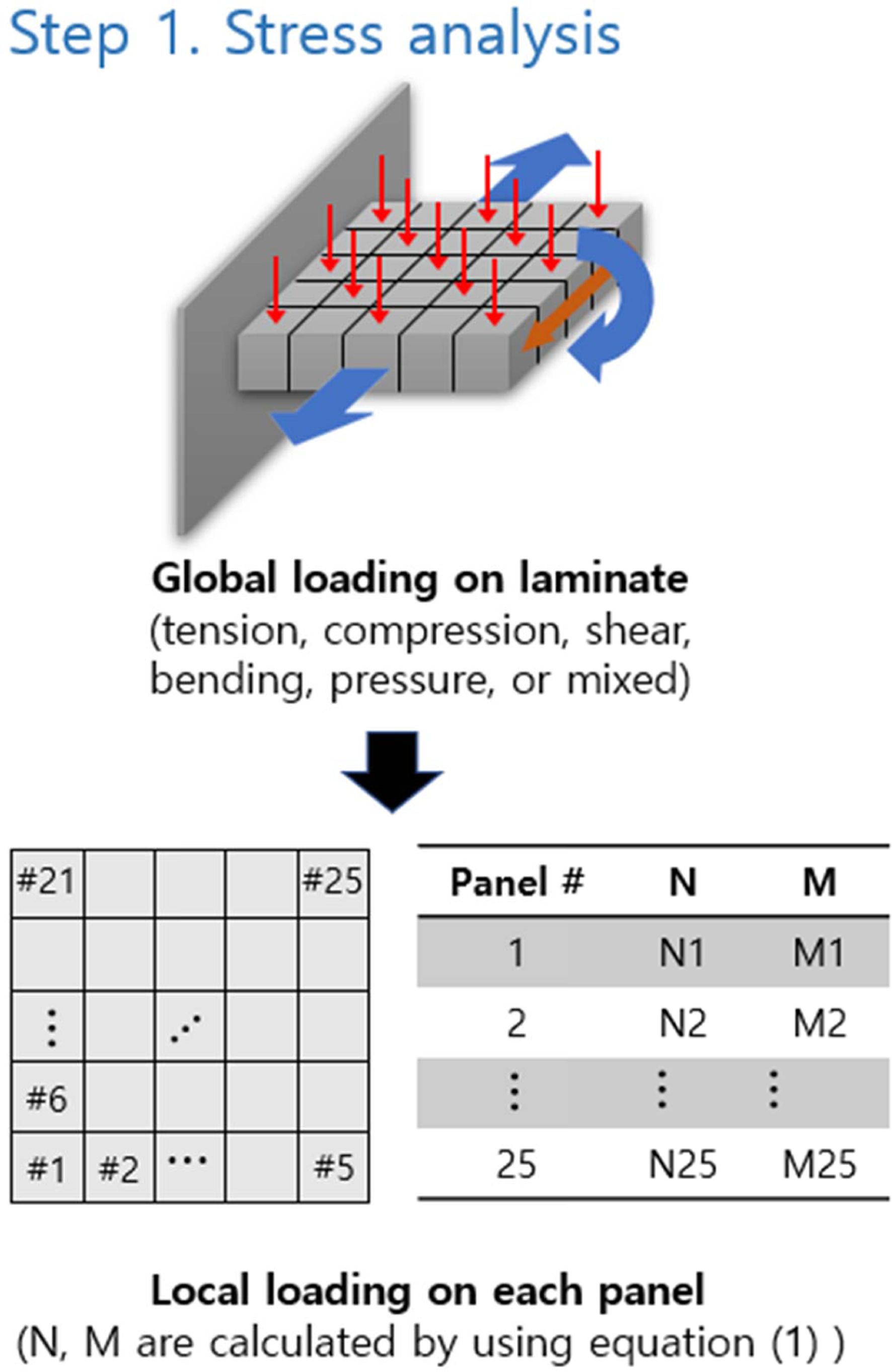 Step 1. Stress analysis

Global loading on laminate
(tension, compression, shear, bending, pressure, or mixed)

| #21 | | | | #25 |
|---|---|---|---|---|
| | | | | |
| ⋮ | | ⋰ | | |
| #6 | | | | |
| #1 | #2 | ⋯ | | #5 |

| Panel # | N | M |
|---|---|---|
| 1 | N1 | M1 |
| 2 | N2 | M2 |
| ⋮ | ⋮ | ⋮ |
| 25 | N25 | M25 |

Local loading on each panel
(N, M are calculated by using equation (1) )