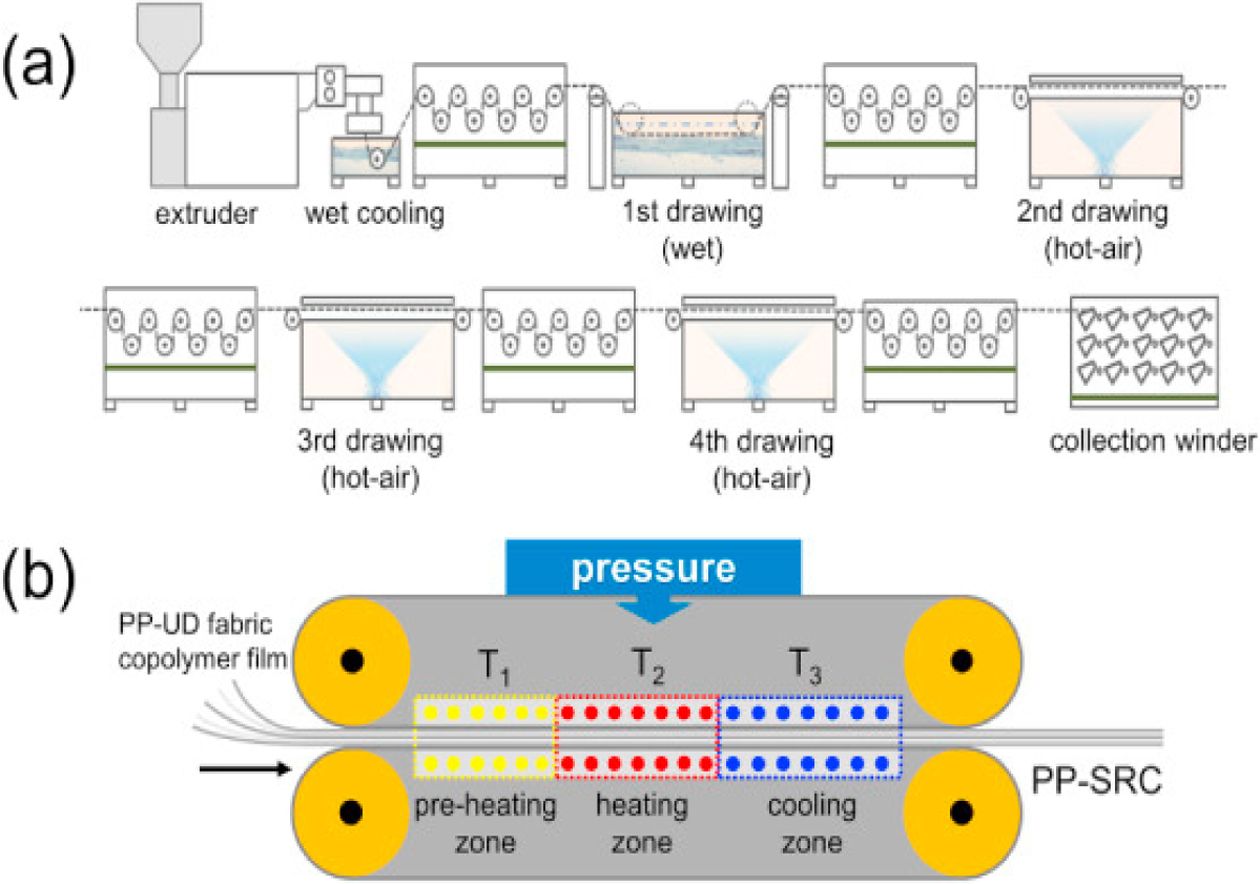 (a)

extruder

wet cooling

1st drawing (wet)

2nd drawing (hot-air)

3rd drawing (hot-air)

4th drawing (hot-air)

collection winder

(b)

pressure

PP-UD fabric

copolymer film

$T_1$

$T_2$

$T_3$

pre-heating zone

heating zone

cooling zone

PP-SRC