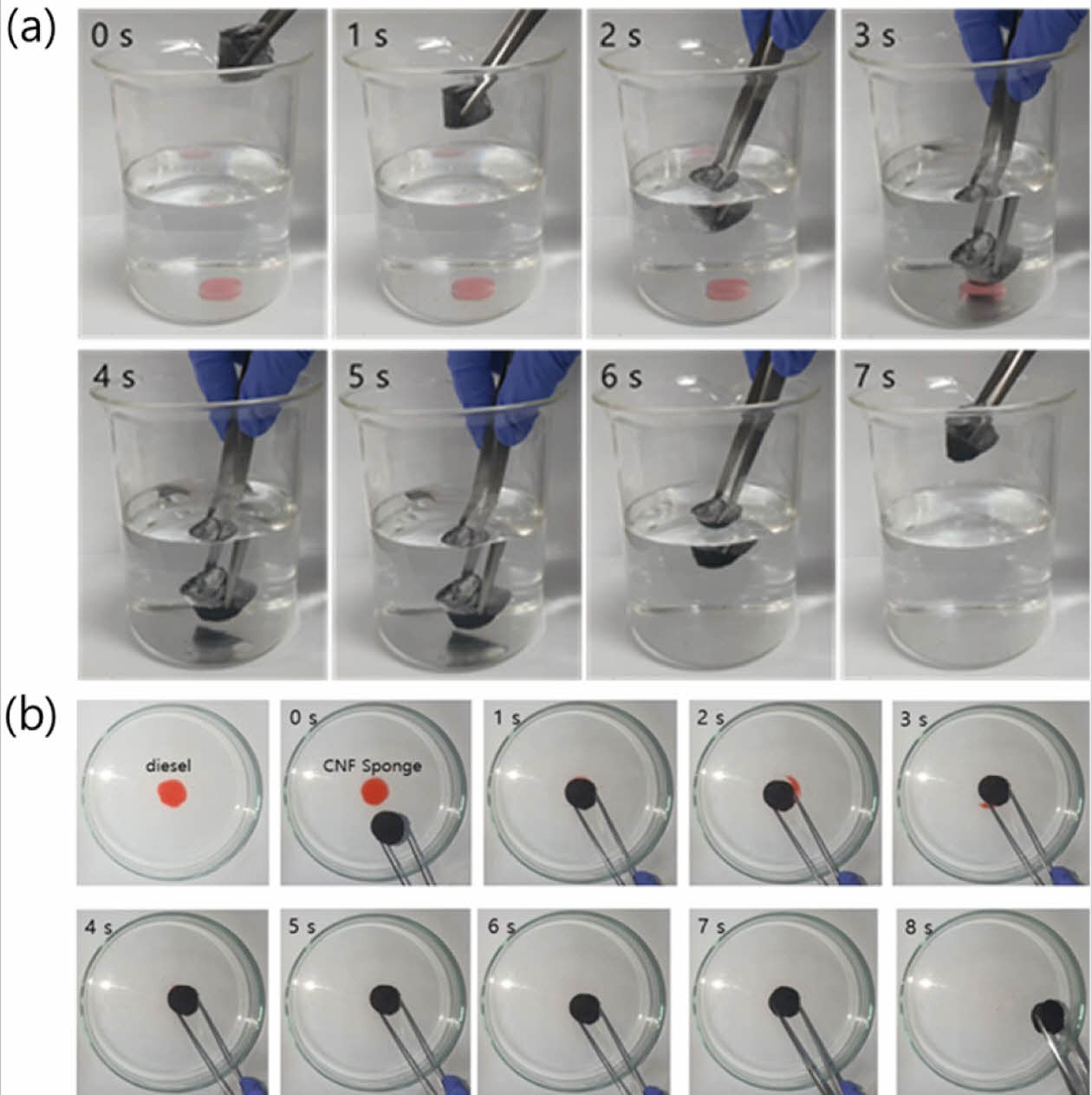 (a)

0 s

1 s

2 s

3 s

4 s

5 s

6 s

7 s

(b)

diesel

0 s

CNF Sponge

1 s

2 s

3 s

4 s

5 s

6 s

7 s

8 s