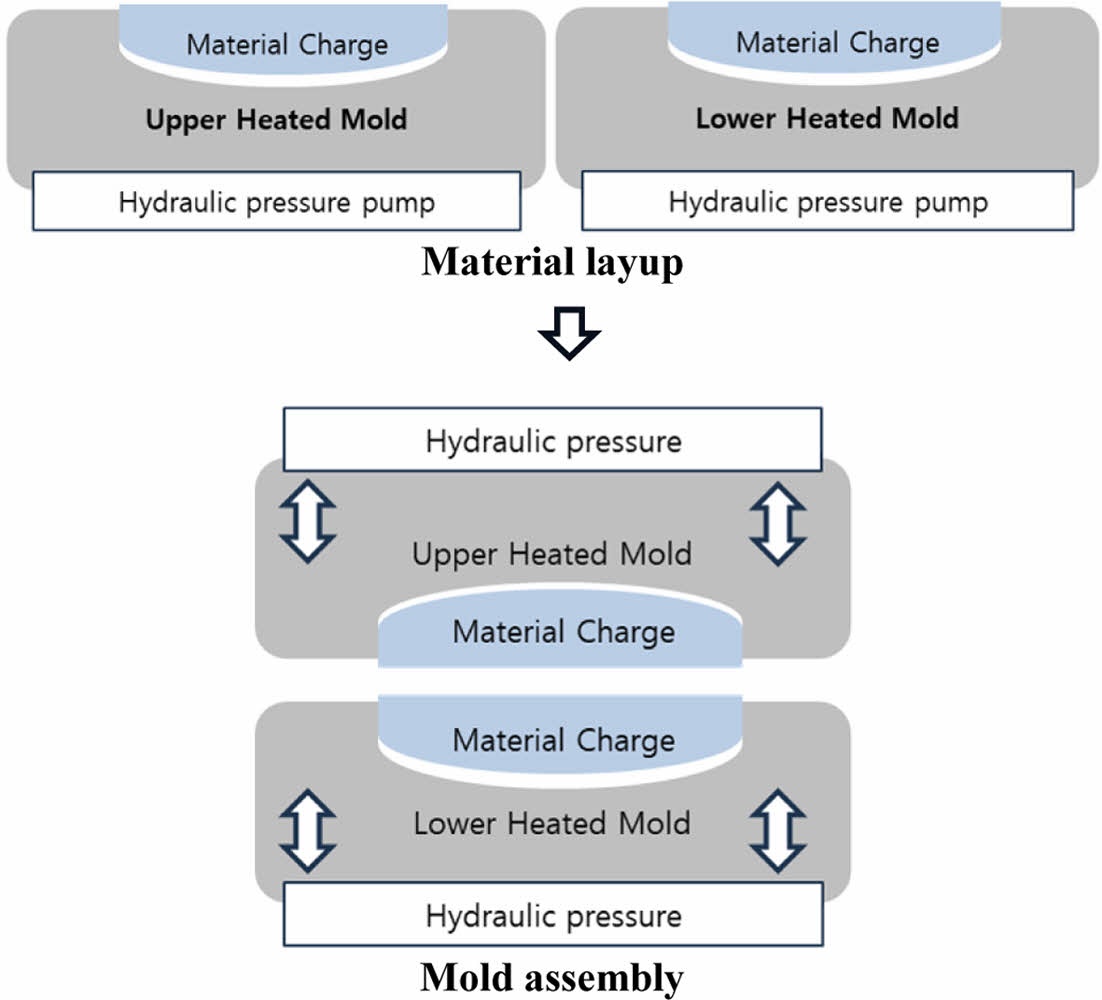 Material Charge

Upper Heated Mold

Hydraulic pressure pump

Material Charge

Lower Heated Mold

Hydraulic pressure pump

Material layup

Hydraulic pressure

Upper Heated Mold

Material Charge

Material Charge

Lower Heated Mold

Hydraulic pressure

Mold assembly