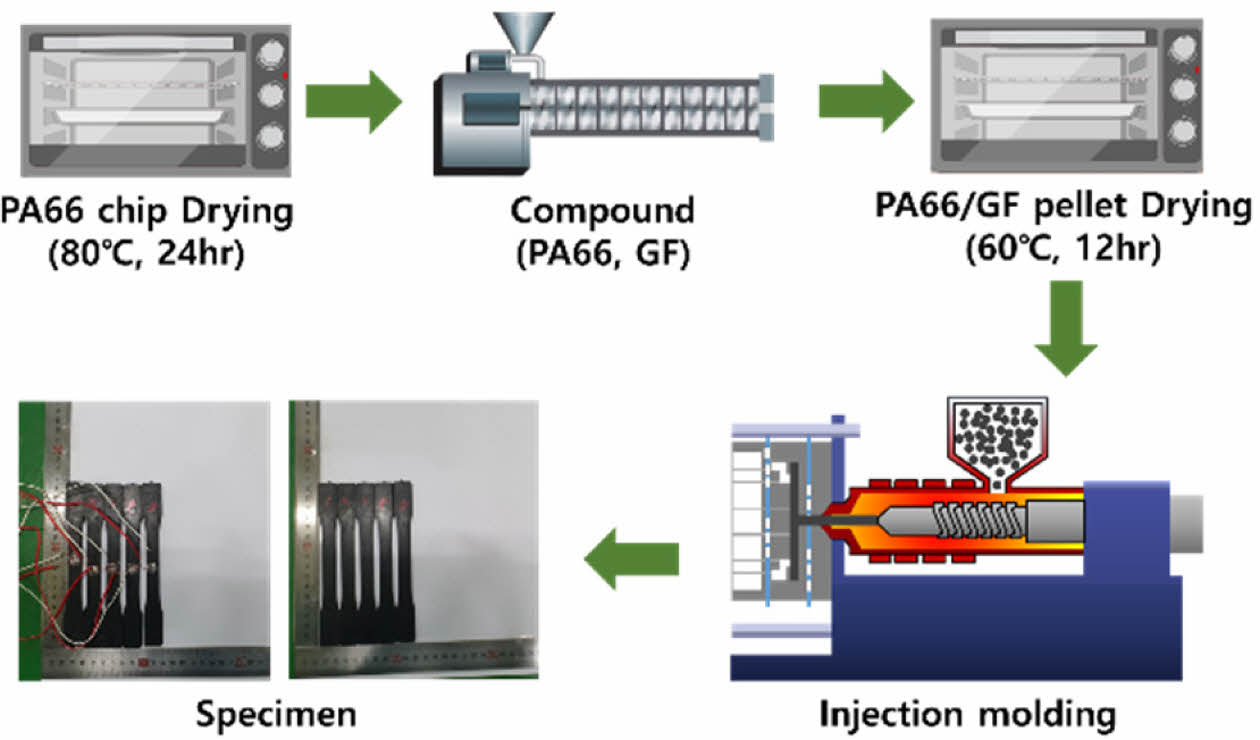 PA66 chip Drying
(80℃, 24hr)

Compound
(PA66, GF)

PA66/GF pellet Drying
(60℃, 12hr)

Injection molding

Specimen