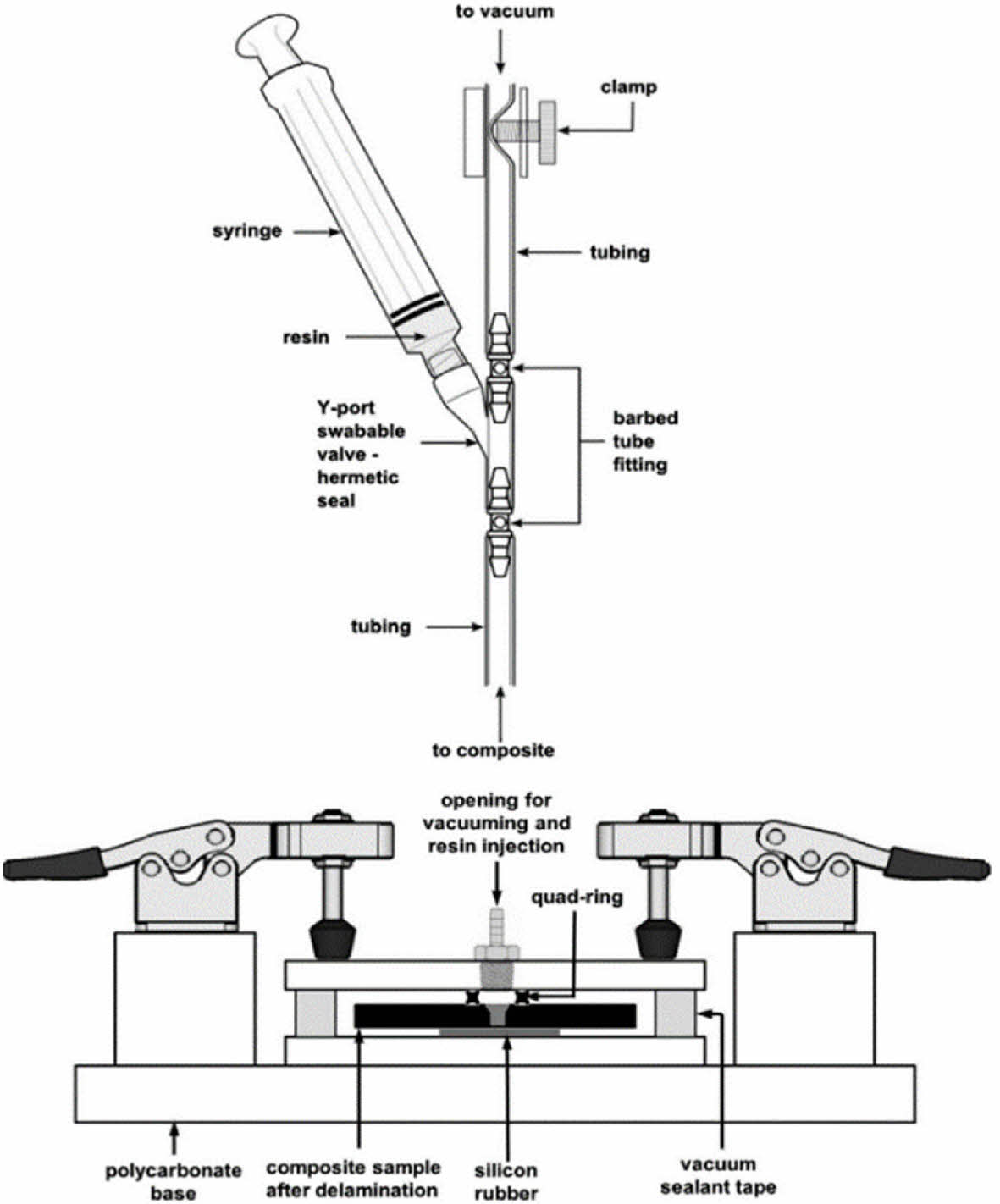 to vacuum

clamp

syringe

tubing

resin

Y-port swabable valve - hermetic seal

barbed tube fitting

tubing

to composite

opening for vacuuming and resin injection

quad-ring

polycarbonate base

composite sample after delamination

silicon rubber

vacuum sealant tape