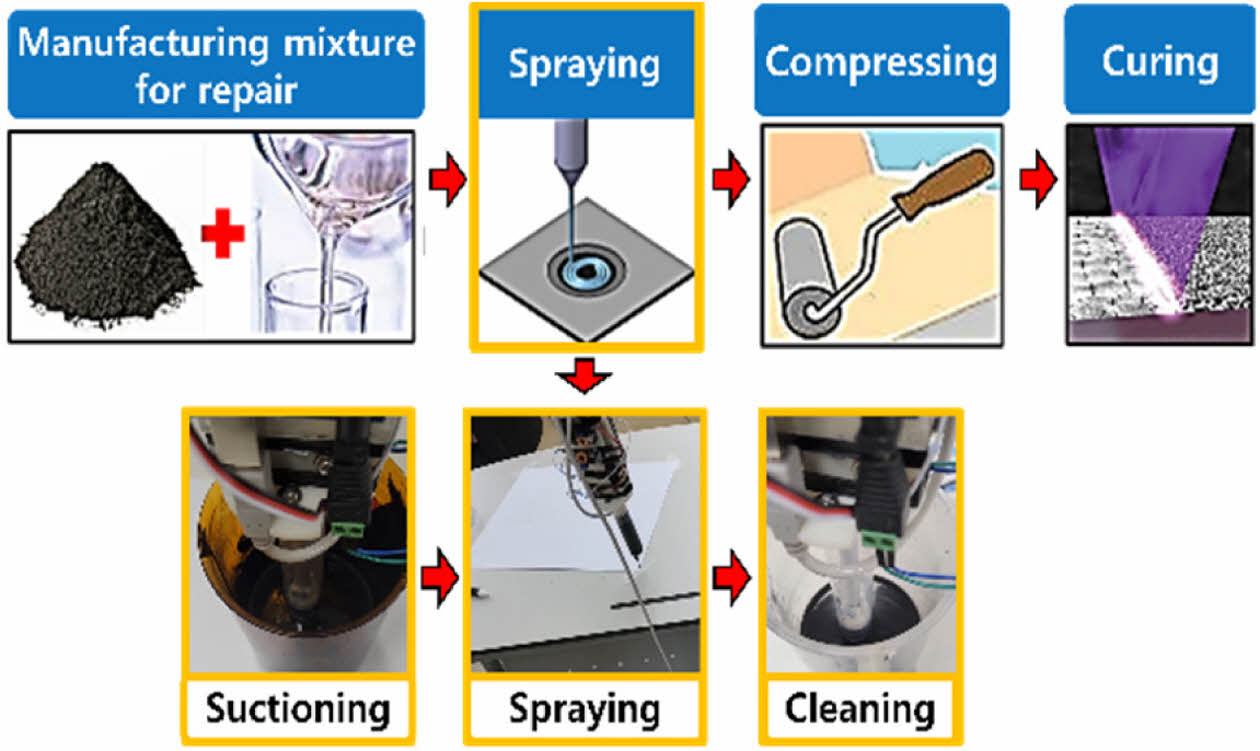 Manufacturing mixture for repair

Spraying

Compressing

Curing

Suctioning

Spraying

Cleaning