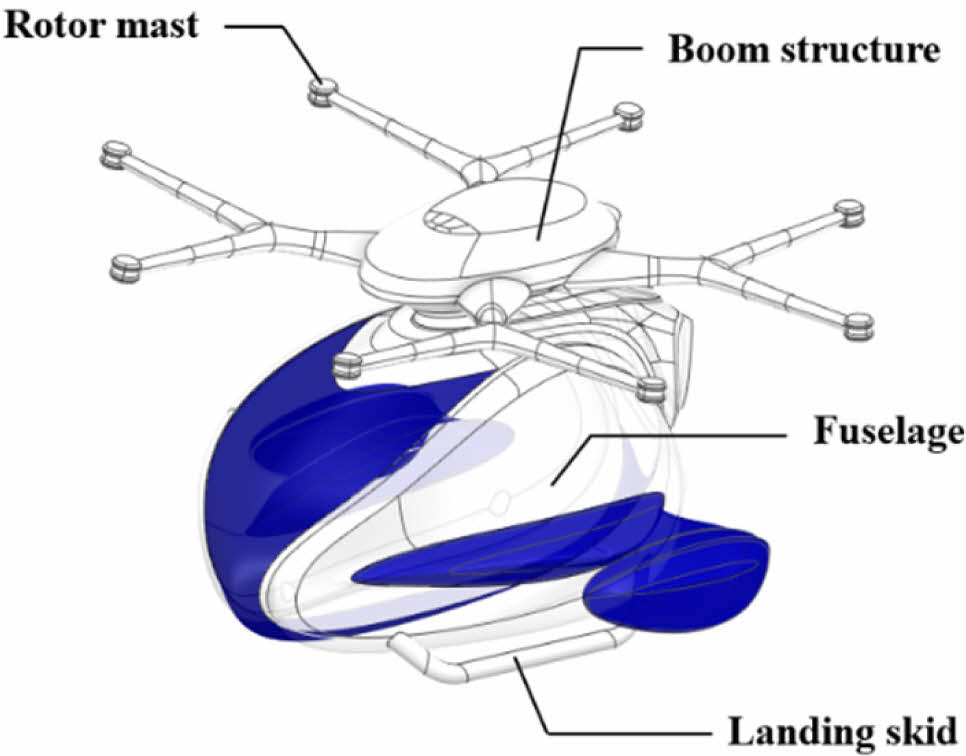 Rotor mast

Boom structure

Fuselage

Landing skid