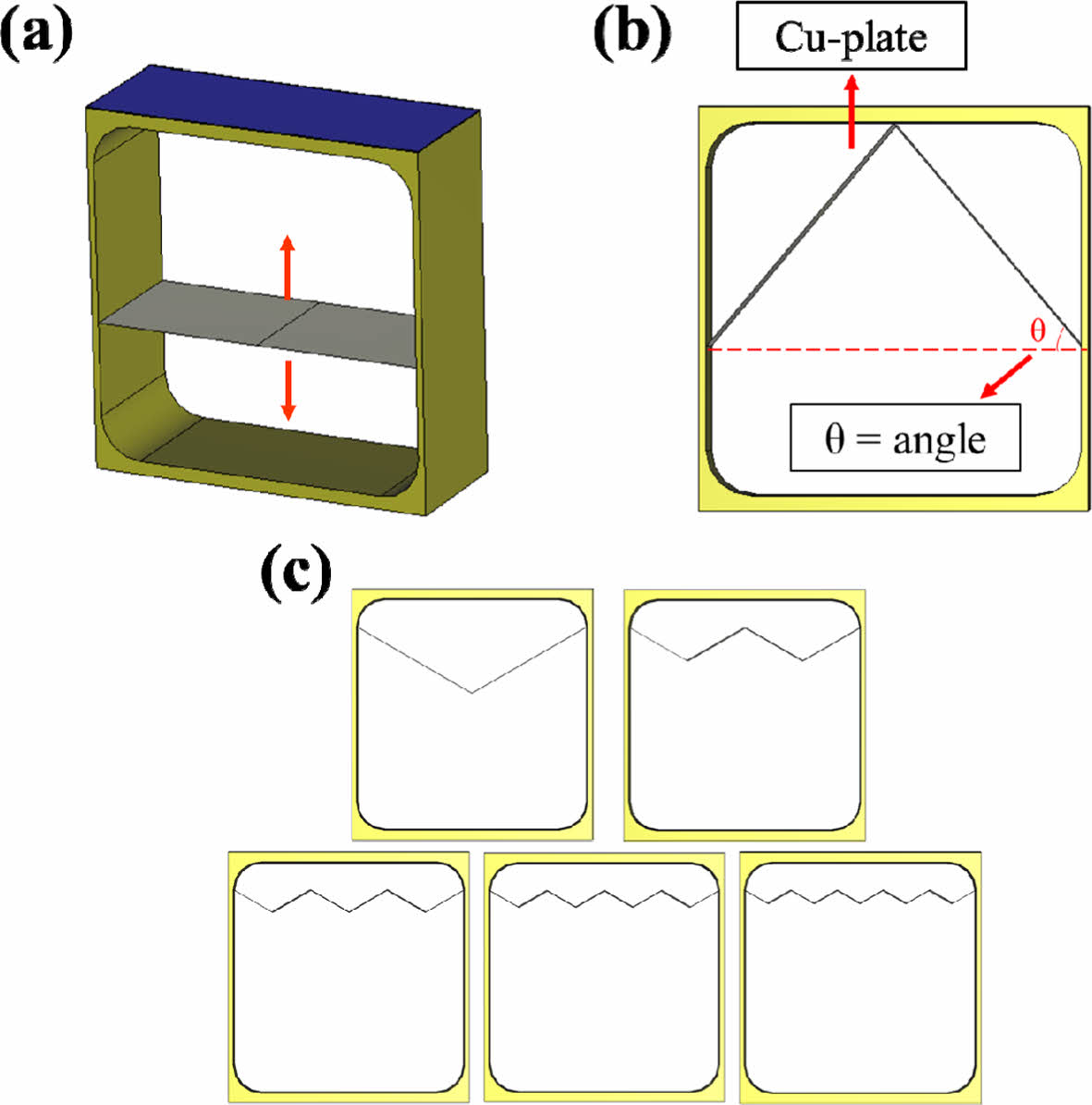 (a)

(b)

Cu-plate

θ

θ = angle

(c)