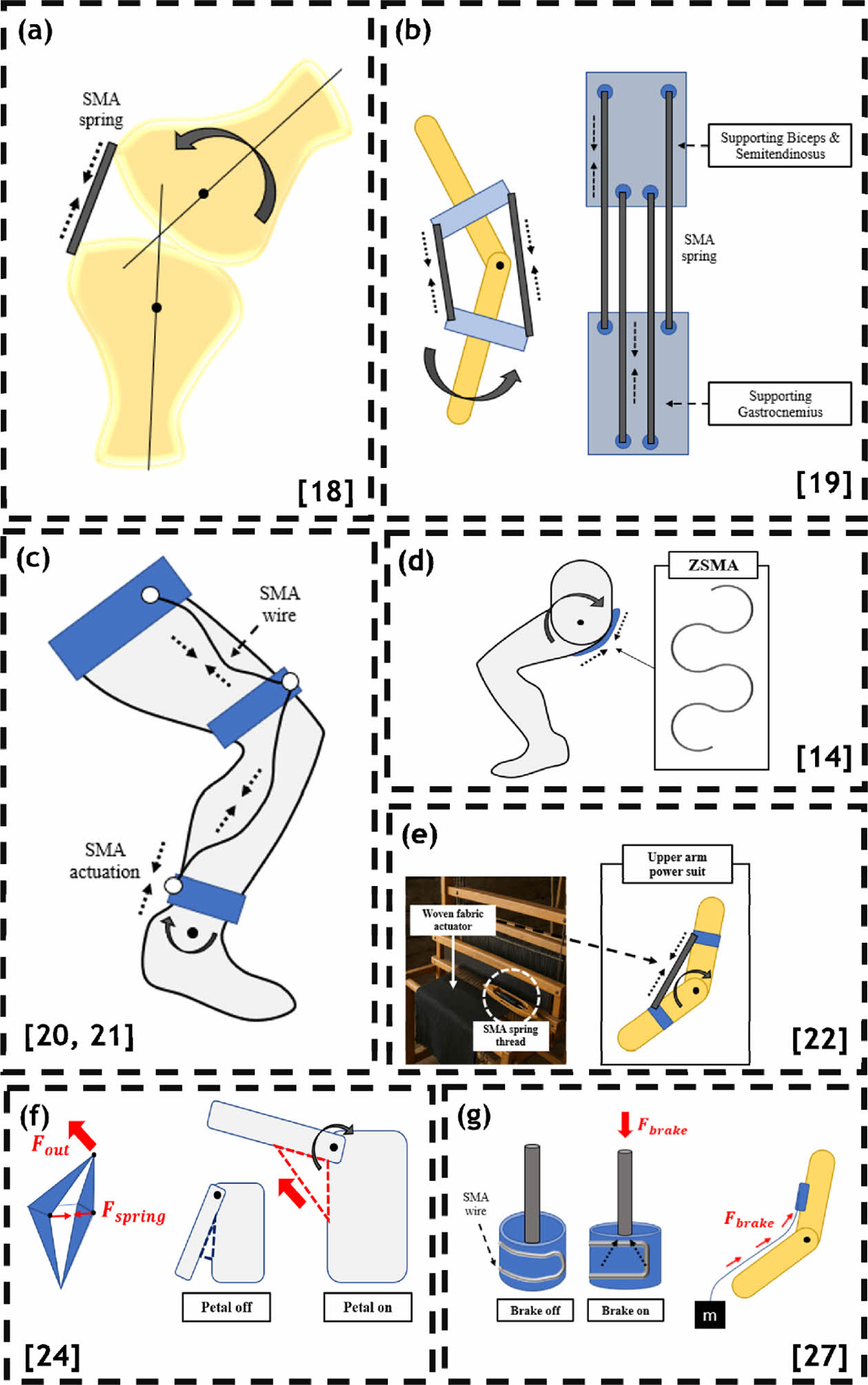 (a)

SMA spring

[18]

(b)

Supporting Biceps & Semitendinosus

SMA spring

Supporting Gastrocnemius

[19]

(c)

SMA wire

SMA actuation

[20, 21]

(d)

ZSMA

[14]

(e)

Upper arm power suit

Woven fabric actuator

SMA spring thread

[22]

(f)

$F_{out}$

$F_{spring}$

Petal off

Petal on

[24]

(g)

$F_{brake}$

SMA wire

Brake off

Brake on

$F_{brake}$

m

[27]