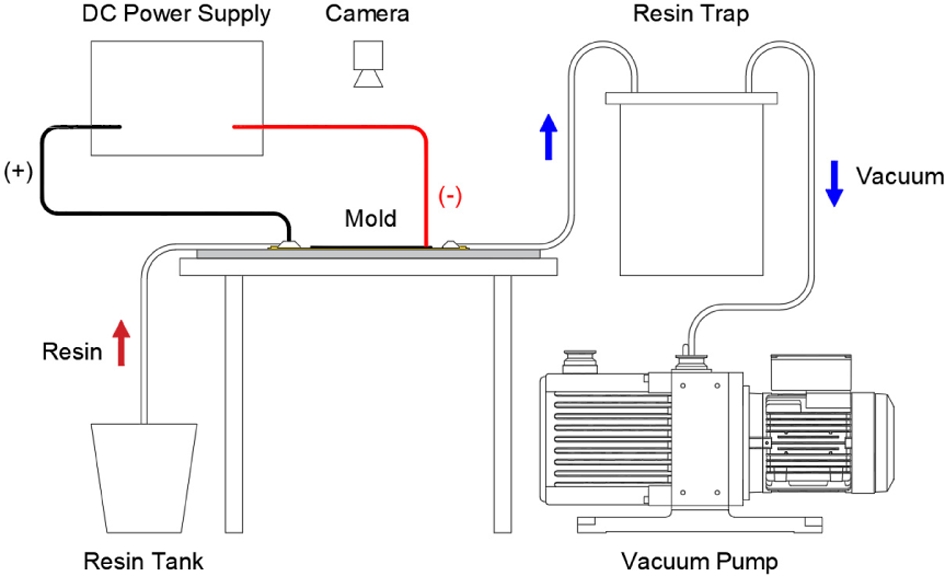 DC Power Supply

Camera

Resin Trap

(+)

(-)

Mold

Vacuum

Resin

Resin Tank

Vacuum Pump